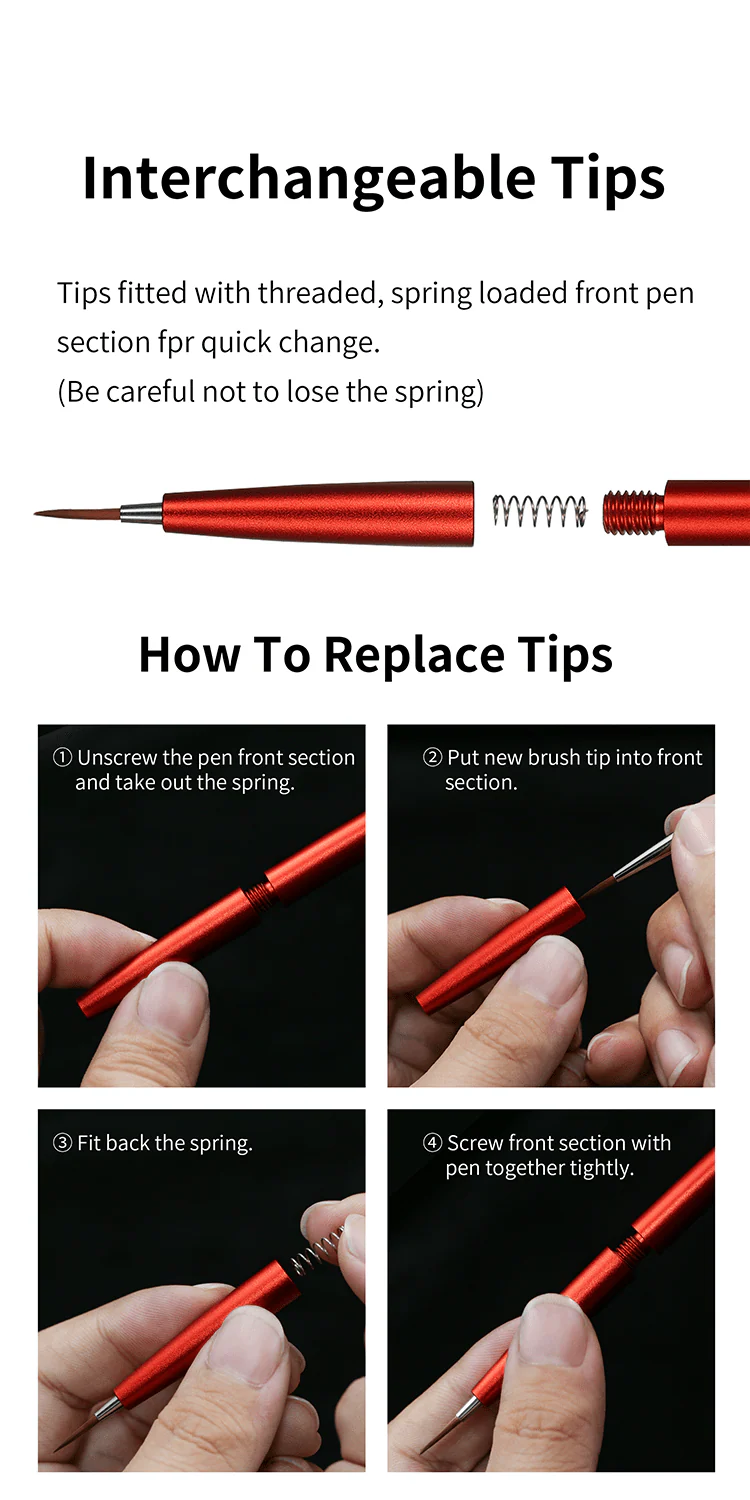 Interchangeable Tips

Tips fitted with threaded, spring loaded front pen section fpr quick change.
(Be careful not to lose the spring)

How To Replace Tips

① Unscrew the pen front section and take out the spring.

② Put new brush tip into front section.

③ Fit back the spring.

④ Screw front section with pen together tightly.